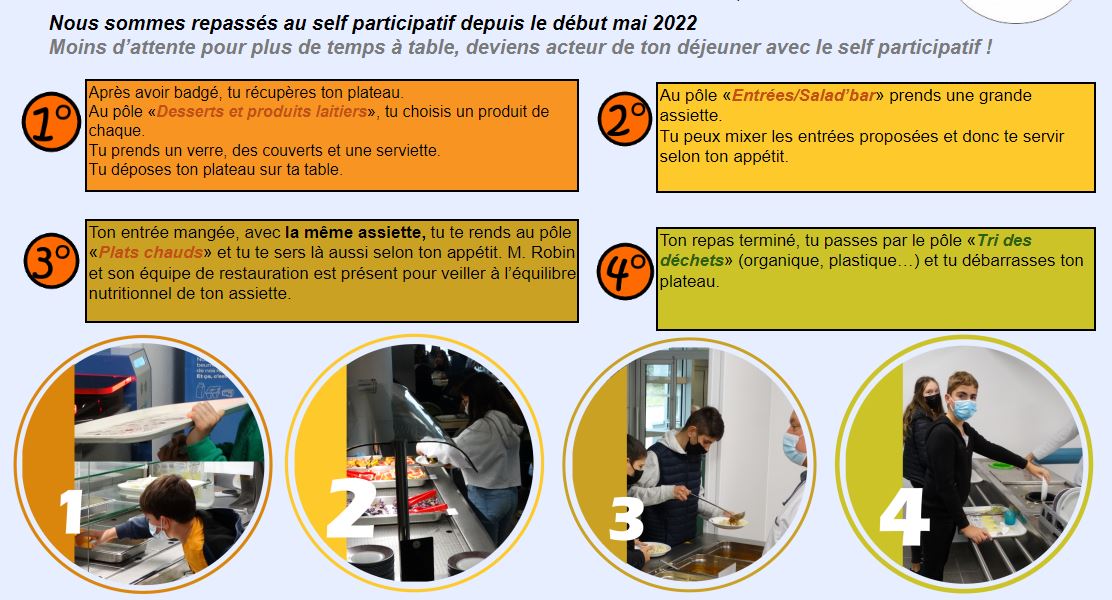 Nous sommes repassés au self participatif depuis le début mai 2022
Moins d'attente pour plus de temps à table, deviens acteur de ton déjeuner avec le self participatif !

1°

Après avoir badgé, tu récupères ton plateau.
Au pôle «Desserts et produits laitiers», tu choisis un produit de chaque.
Tu prends un verre, des couverts et une serviette.
Tu déposes ton plateau sur ta table.

2°

Au pôle «Entrées/Salad'bar» prends une grande assiette.
Tu peux mixer les entrées proposées et donc te servir selon ton appétit.

3°

Ton entrée mangée, avec la même assiette, tu te rends au pôle «Plats chauds» et tu te sers là aussi selon ton appétit. M. Robin et son équipe de restauration est présent pour veiller à l'équilibre nutritionnel de ton assiette.

4°

Ton repas terminé, tu passes par le pôle «Tri des déchets» (organique, plastique…) et tu débarrasses ton plateau.

1

2

3

4